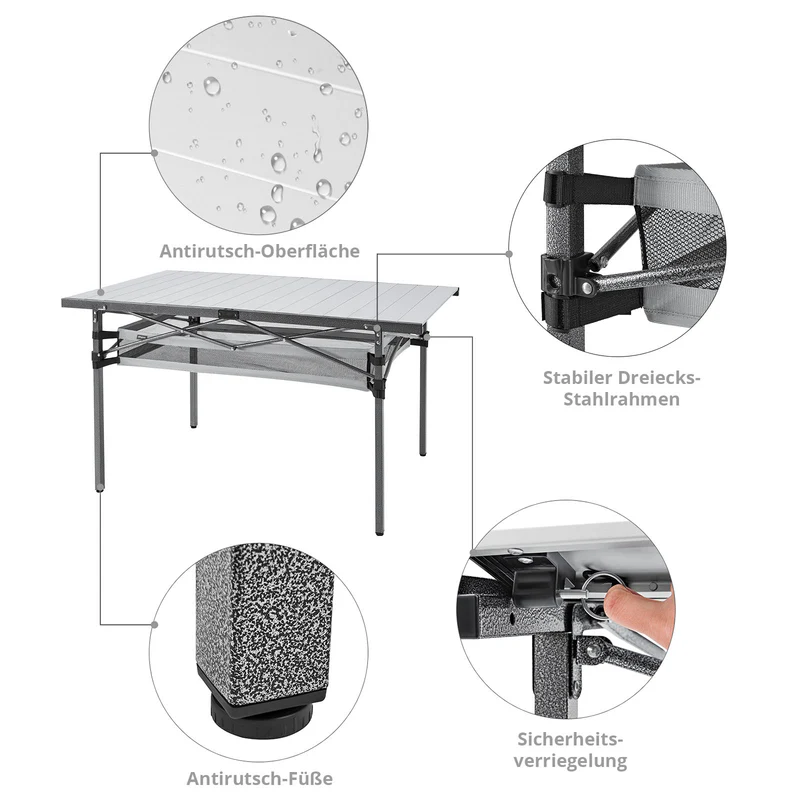 Antirutsch-Oberfläche

Stabiler Dreiecks-Stahlrahmen

Sicherheits-verriegelung

Antirutsch-Füße