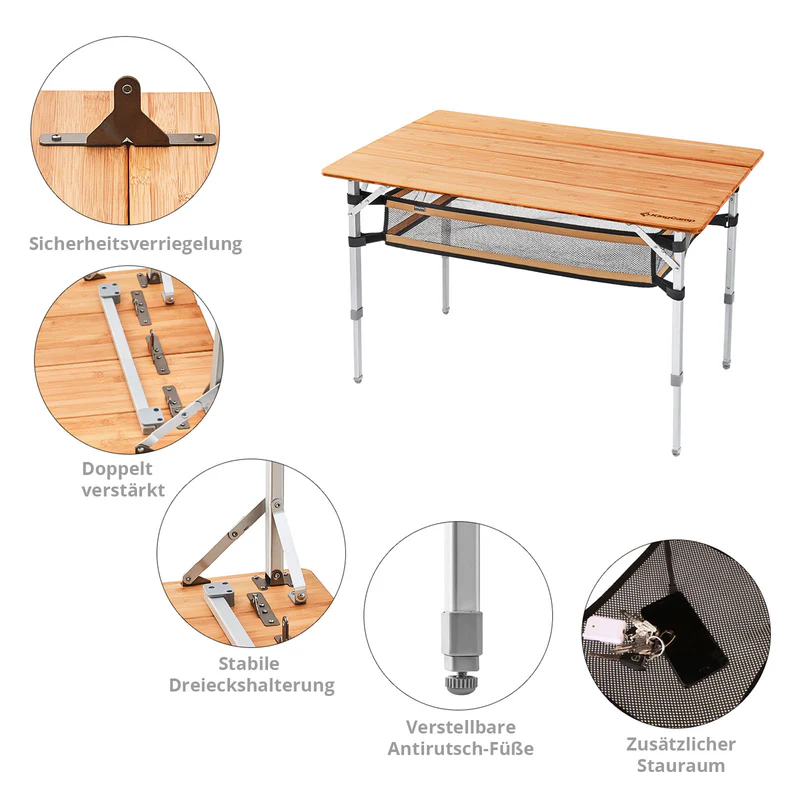 Sicherheitsverriegelung

KingCamp

Doppelt verstärkt

Stabile Dreieckshalterung

Verstellbare Antirutsch-Füße

Zusätzlicher Stauraum